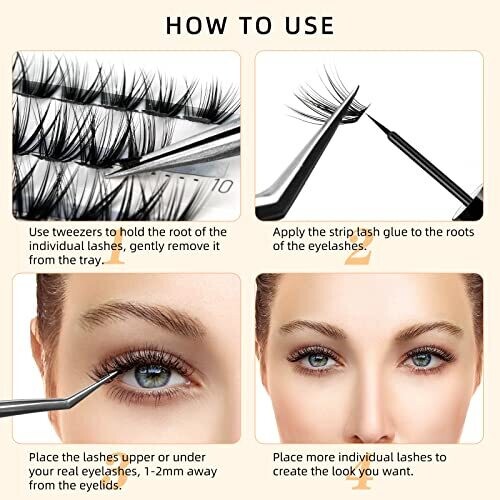 HOW TO USE

10

1
Use tweezers to hold the root of the individual lashes, gently remove it from the tray.

2
Apply the strip lash glue to the roots of the eyelashes.

3
Place the lashes upper or under your real eyelashes, 1-2mm away from the eyelids.

4
Place more individual lashes to create the look you want.