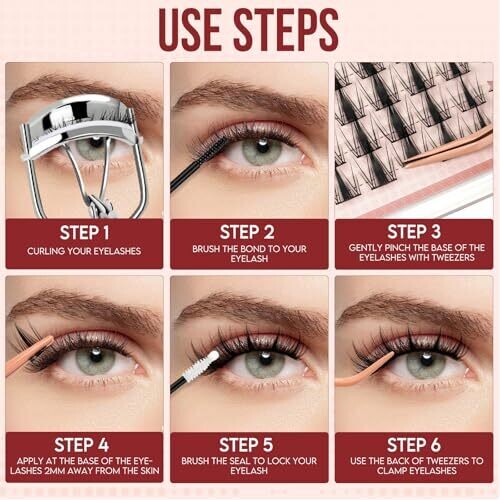 USE STEPS

STEP 1
CURLING YOUR EYELASHES

STEP 2
BRUSH THE BOND TO YOUR EYELASH

STEP 3
GENTLY PINCH THE BASE OF THE EYELASHES WITH TWEEZERS

STEP 4
APPLY AT THE BASE OF THE EYELASHES 2MM AWAY FROM THE SKIN

STEP 5
BRUSH THE SEAL TO LOCK YOUR EYELASH

STEP 6
USE THE BACK OF TWEEZERS TO CLAMP EYELASHES