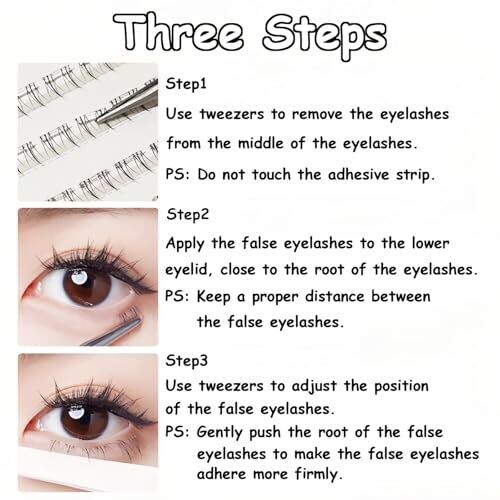 Three Steps

Step1
Use tweezers to remove the eyelashes from the middle of the eyelashes.
PS: Do not touch the adhesive strip.

Step2
Apply the false eyelashes to the lower eyelid, close to the root of the eyelashes.
PS: Keep a proper distance between the false eyelashes.

Step3
Use tweezers to adjust the position of the false eyelashes.
PS: Gently push the root of the false eyelashes to make the false eyelashes adhere more firmly.