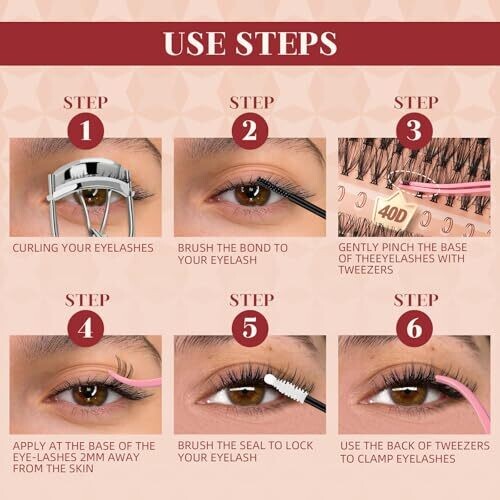 USE STEPS

STEP
1
CURLING YOUR EYELASHES

STEP
2
BRUSH THE BOND TO YOUR EYELASH

STEP
3
40D
GENTLY PINCH THE BASE OF THEEYELASHES WITH TWEEZERS

STEP
4
APPLY AT THE BASE OF THE EYE-LASHES 2MM AWAY FROM THE SKIN

STEP
5
BRUSH THE SEAL TO LOCK YOUR EYELASH

STEP
6
USE THE BACK OF TWEEZERS TO CLAMP EYELASHES