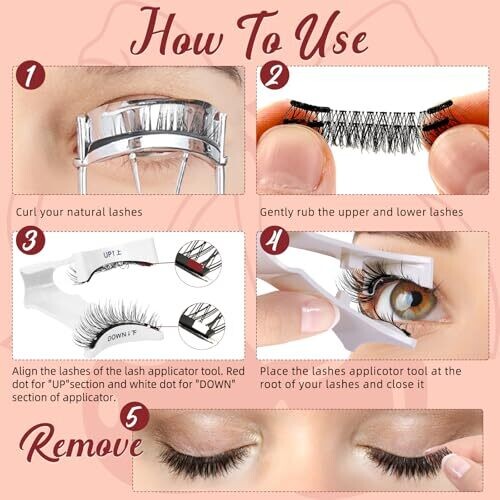 How To Use

1

Curl your natural lashes

2

Gently rub the upper and lower lashes

3

UP↑上

DOWN↓下

Align the lashes of the lash applicator tool. Red dot for "UP"section and white dot for "DOWN" section of applicator.

4

Place the lashes applicotor tool at the root of your lashes and close it

5

Remove