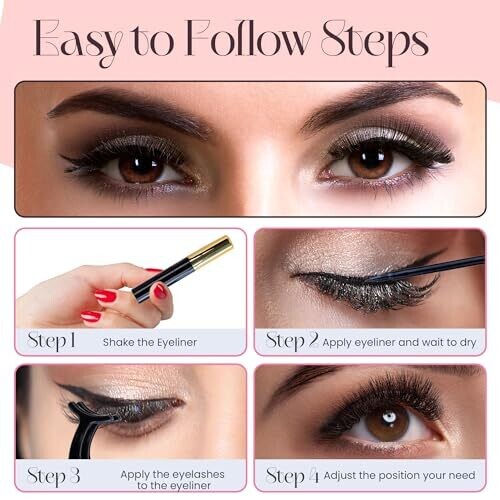 Easy to Follow Steps

Step 1 Shake the Eyeliner

Step 2 Apply eyeliner and wait to dry

Step 3 Apply the eyelashes to the eyeliner

Step 4 Adjust the position your need