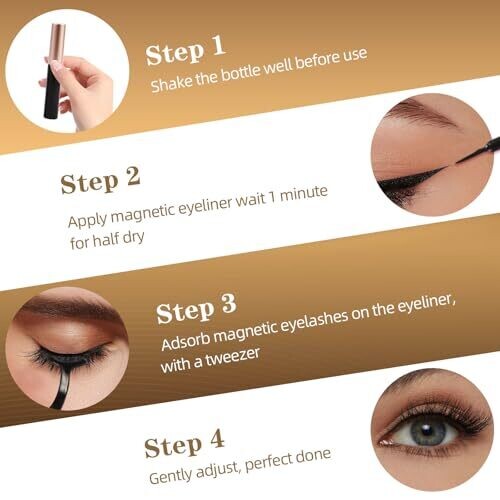 Step 1
Shake the bottle well before use

Step 2
Apply magnetic eyeliner wait 1 minute for half dry

Step 3
Adsorb magnetic eyelashes on the eyeliner, with a tweezer

Step 4
Gently adjust, perfect done