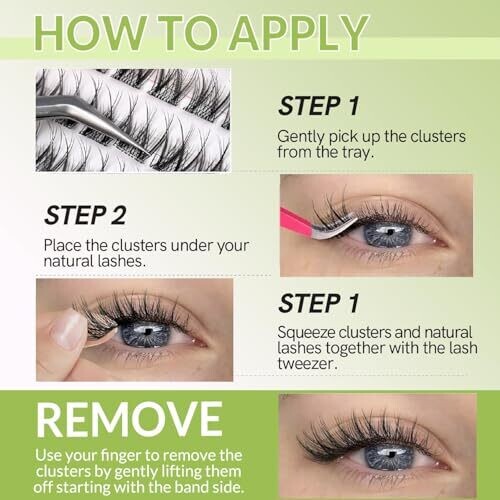 HOW TO APPLY

STEP 1

Gently pick up the clusters from the tray.

STEP 2

Place the clusters under your natural lashes.

STEP 1

Squeeze clusters and natural lashes together with the lash tweezer.

REMOVE

Use your finger to remove the clusters by gently lifting them off starting with the band side.