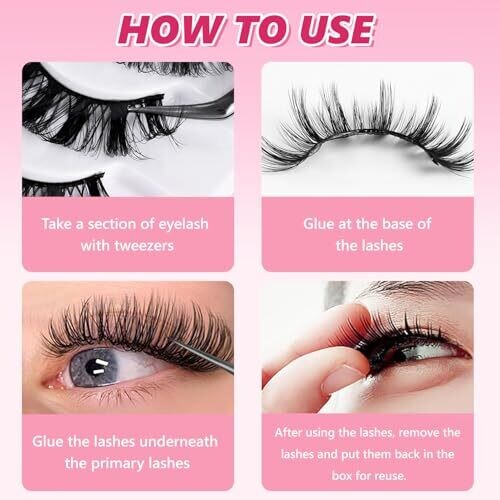 HOW TO USE

Take a section of eyelash with tweezers

Glue at the base of the lashes

Glue the lashes underneath the primary lashes

After using the lashes, remove the lashes and put them back in the box for reuse.