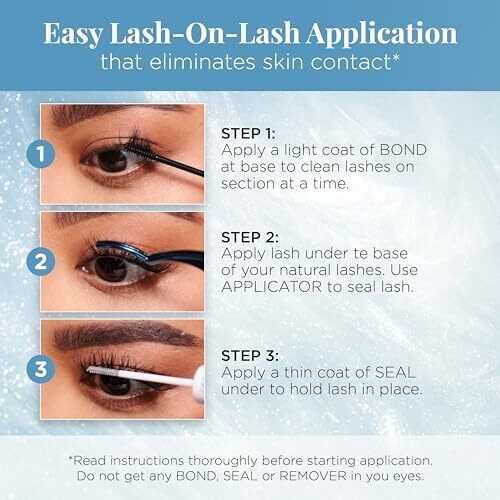 Easy Lash-On-Lash Application
that eliminates skin contact*

1

STEP 1:
Apply a light coat of BOND at base to clean lashes on section at a time.

2

STEP 2:
Apply lash under te base of your natural lashes. Use APPLICATOR to seal lash.

3

STEP 3:
Apply a thin coat of SEAL under to hold lash in place.

*Read instructions thoroughly before starting application. Do not get any BOND, SEAL or REMOVER in you eyes.