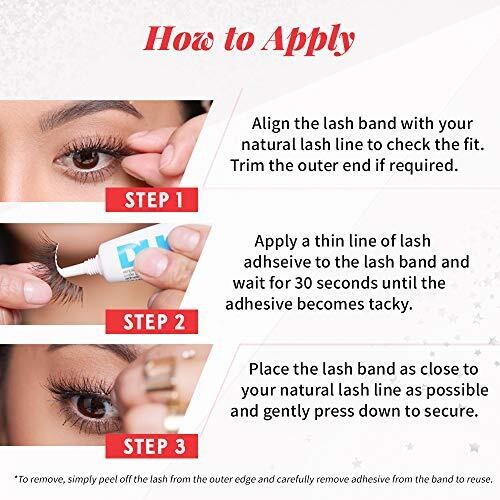 How to Apply

STEP 1

Align the lash band with your natural lash line to check the fit. Trim the outer end if required.

DU

STEP 2

Apply a thin line of lash adhseive to the lash band and wait for 30 seconds until the adhesive becomes tacky.

STEP 3

Place the lash band as close to your natural lash line as possible and gently press down to secure.

*To remove, simply peel off the lash from the outer edge and carefully remove adhesive from the band to reuse.