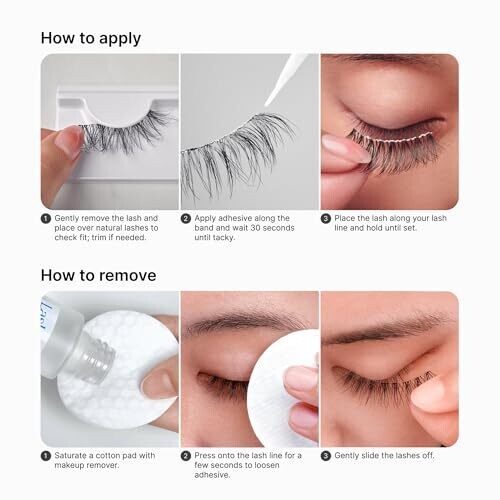 How to apply

1 Gently remove the lash and place over natural lashes to check fit; trim if needed.

2 Apply adhesive along the band and wait 30 seconds until tacky.

3 Place the lash along your lash line and hold until set.

How to remove

1 Saturate a cotton pad with makeup remover.

2 Press onto the lash line for a few seconds to loosen adhesive.

3 Gently slide the lashes off.